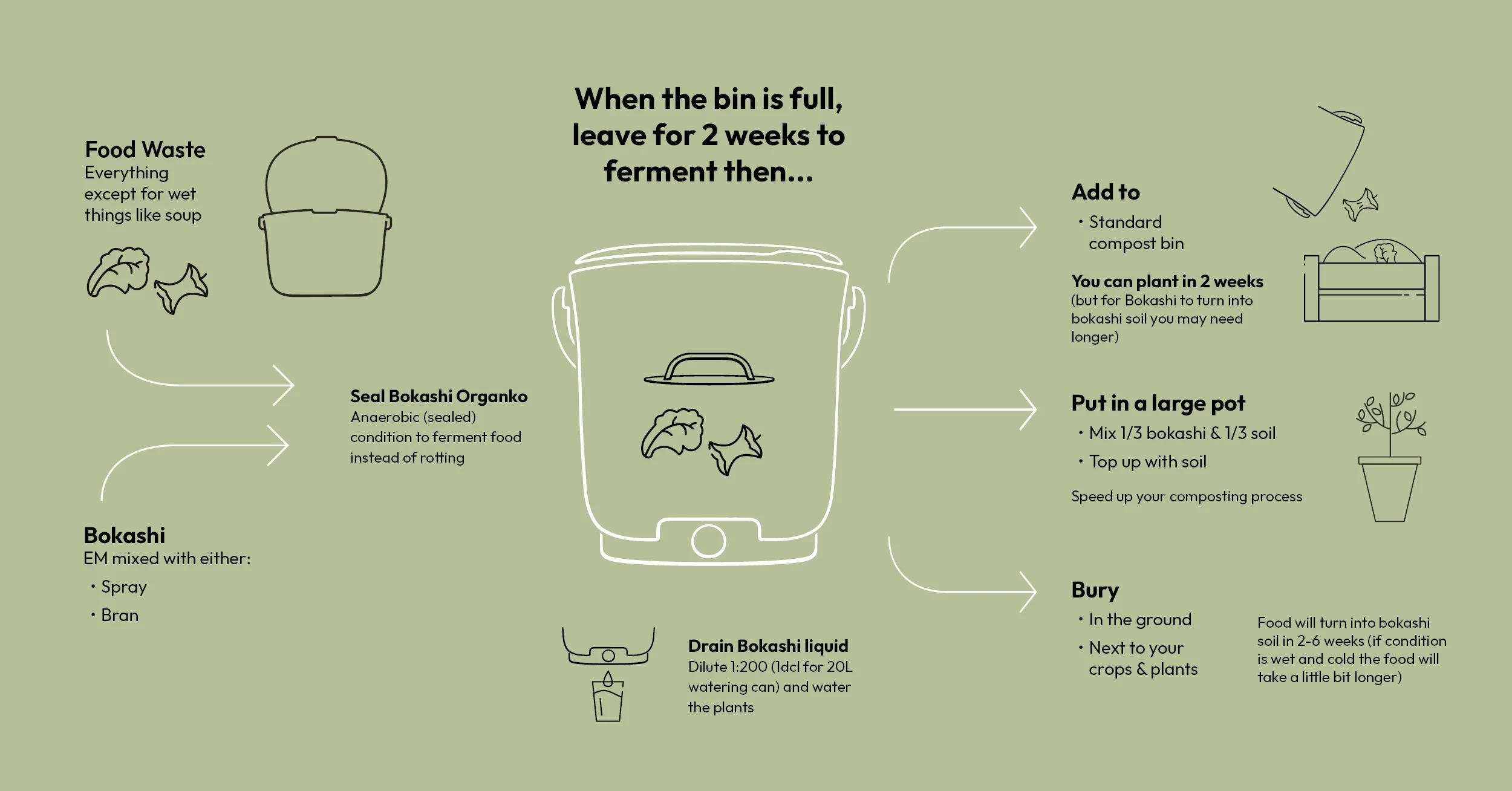 Food Waste
Everything except for wet things like soup

Bokashi
EM mixed with either:
• Spray
• Bran

Seal Bokashi Organko
Anaerobic (sealed) condition to ferment food instead of rotting

When the bin is full, leave for 2 weeks to ferment then...

Drain Bokashi liquid
Dilute 1:200 (1dcl for 20L watering can) and water the plants

Add to
• Standard compost bin

You can plant in 2 weeks
(but for Bokashi to turn into bokashi soil you may need longer)

Put in a large pot
• Mix 1/3 bokashi & 1/3 soil
• Top up with soil

Speed up your composting process

Bury
• In the ground
• Next to your crops & plants

Food will turn into bokashi soil in 2-6 weeks (if condition is wet and cold the food will take a little bit longer)